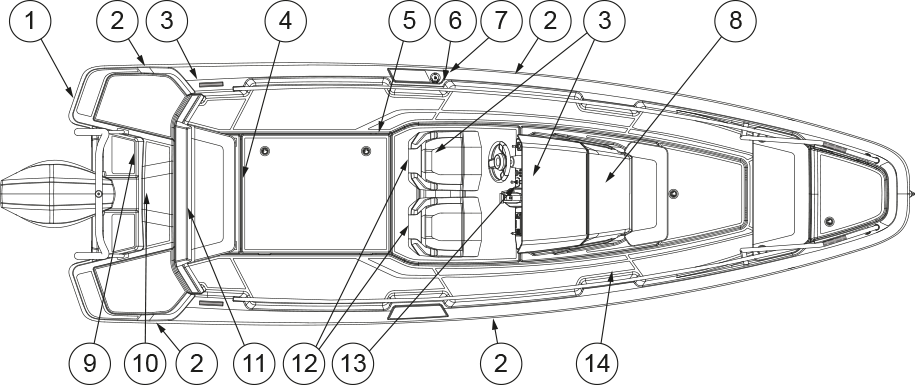 1
2
3
4
5
6
7
2
3
8
9
10
2
11
12
13
2
14